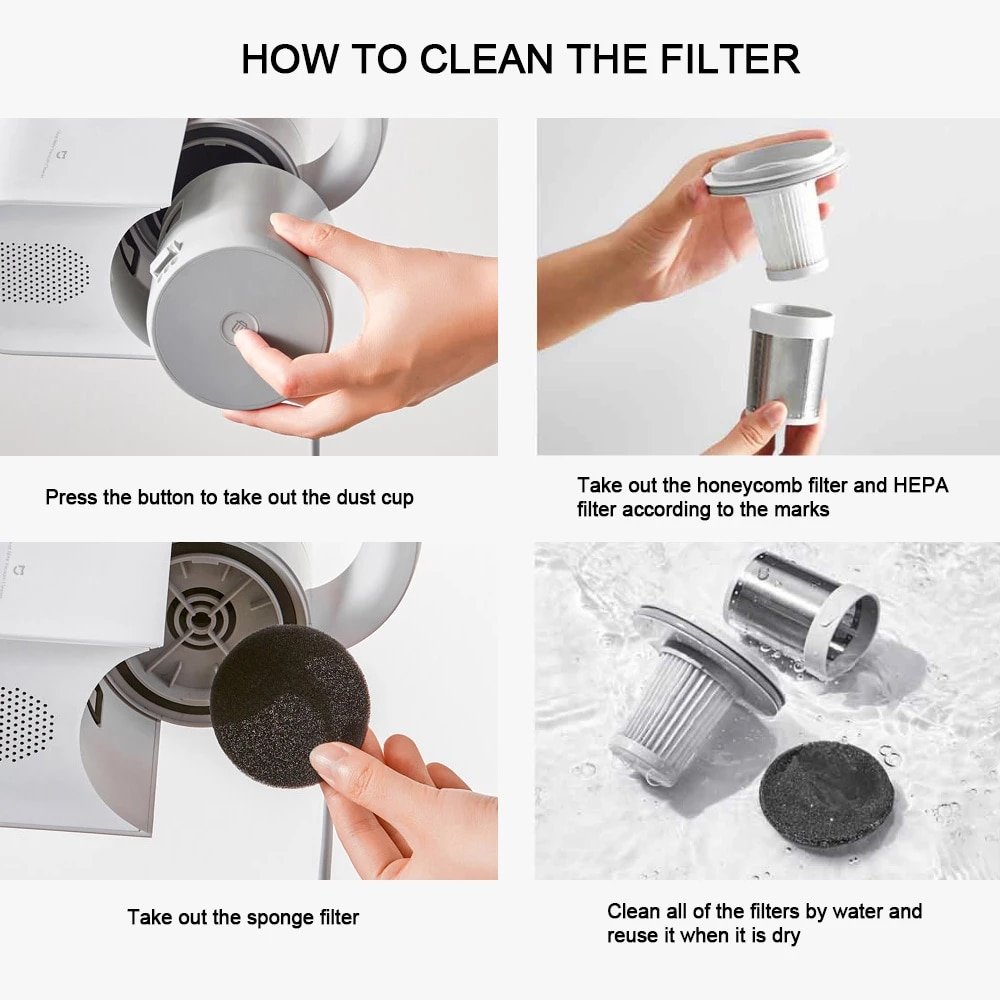 HOW TO CLEAN THE FILTER

Press the button to take out the dust cup

Take out the honeycomb filter and HEPA filter according to the marks

Take out the sponge filter

Clean all of the filters by water and reuse it when it is dry